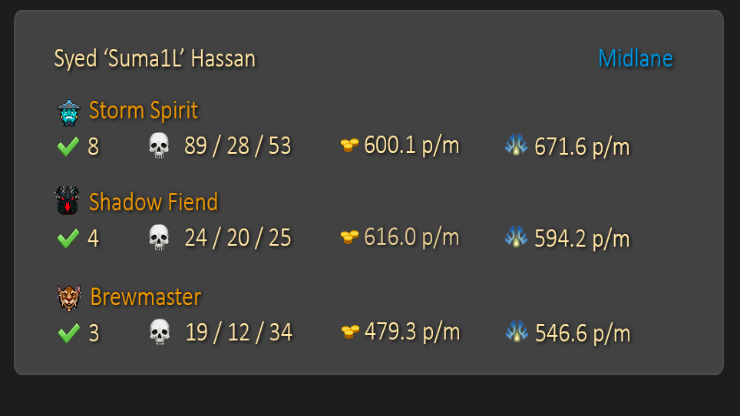 Syed 'Suma1L' Hassan

Midlane

Storm Spirit

8 89 / 28 / 53 600.1 p/m 671.6 p/m

Shadow Fiend

4 24 / 20 / 25 616.0 p/m 594.2 p/m

Brewmaster

3 19 / 12 / 34 479.3 p/m 546.6 p/m